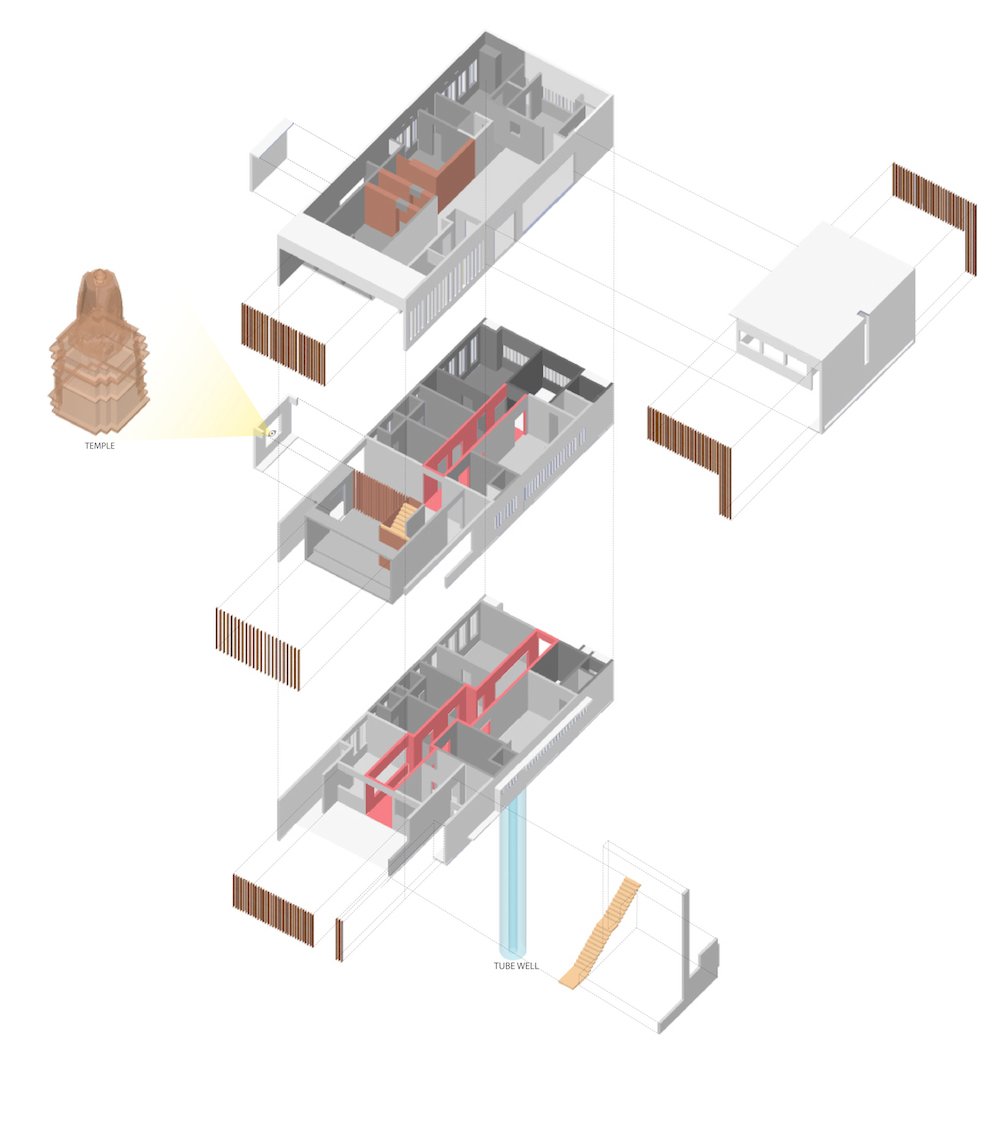 TEMPLE

TUBE WELL